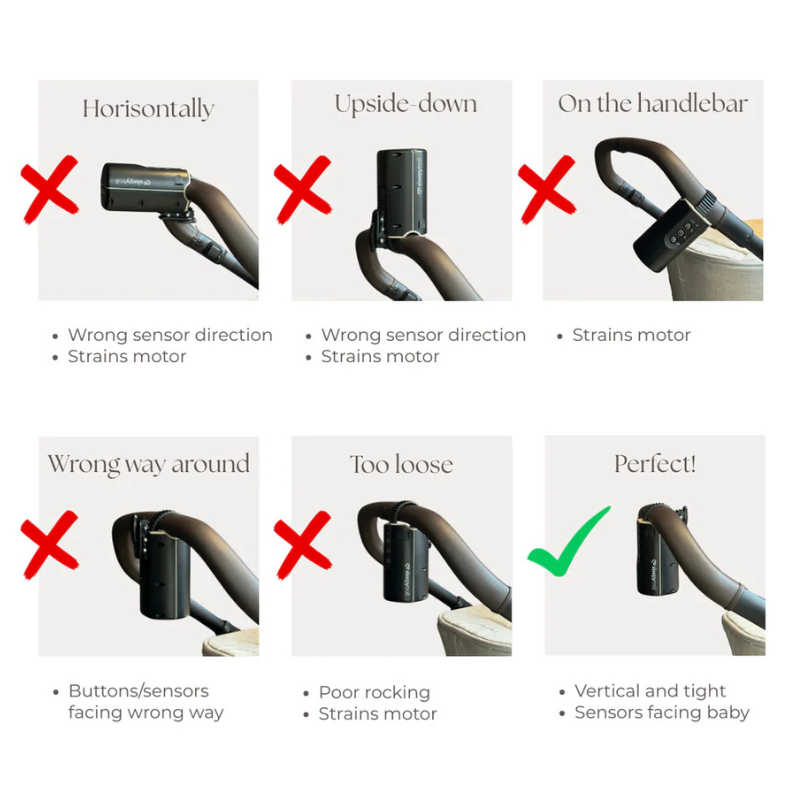 Horisontally

- Wrong sensor direction
- Strains motor

Upside-down

- Wrong sensor direction
- Strains motor

On the handlebar

- Strains motor

Wrong way around

- Buttons/sensors facing wrong way

Too loose

- Poor rocking
- Strains motor

Perfect!

- Vertical and tight
- Sensors facing baby